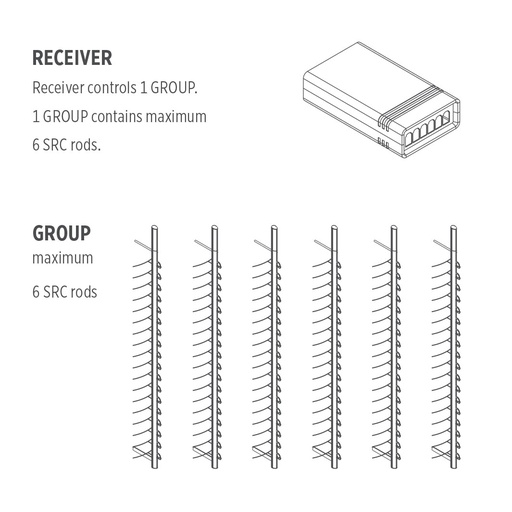 RECEIVER

Receiver controls 1 GROUP.
1 GROUP contains maximum
6 SRC rods.

GROUP
maximum
6 SRC rods