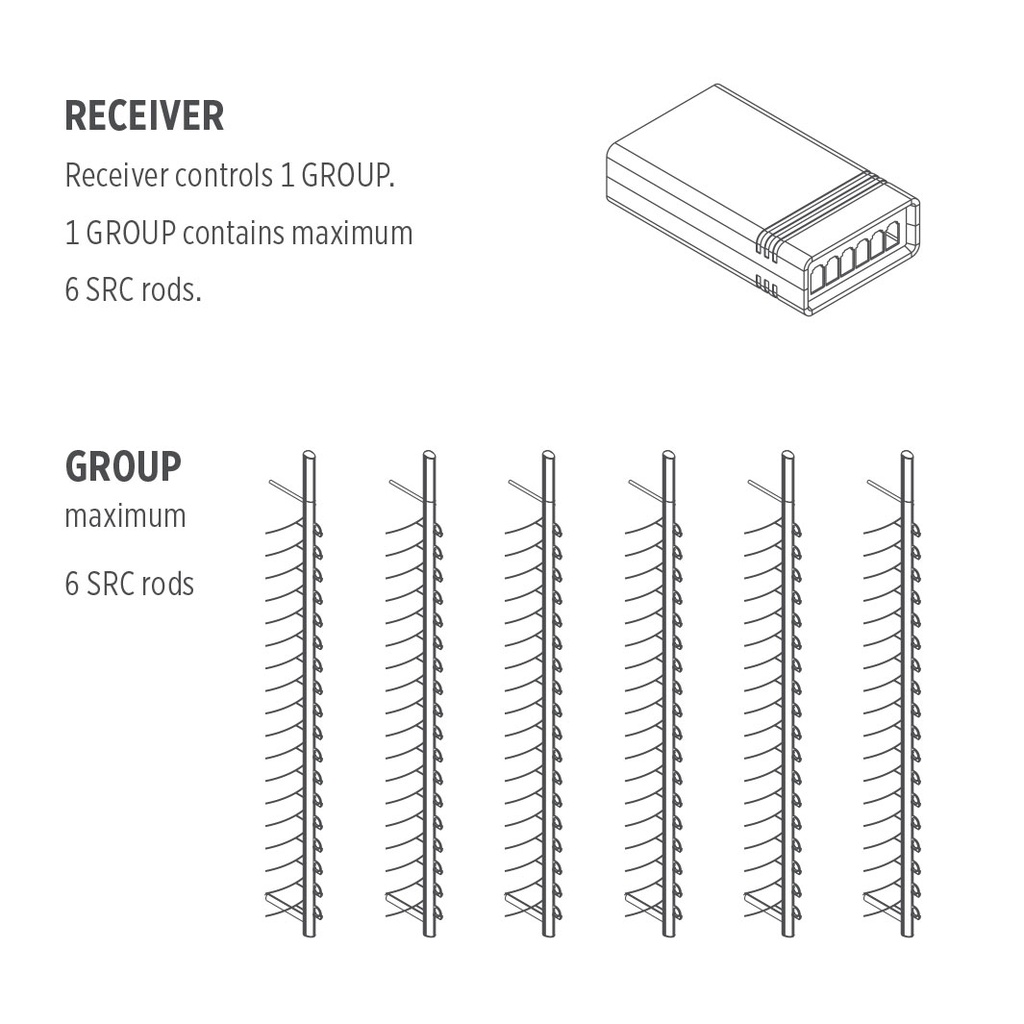 RECEIVER

Receiver controls 1 GROUP.

1 GROUP contains maximum

6 SRC rods.

GROUP

maximum

6 SRC rods